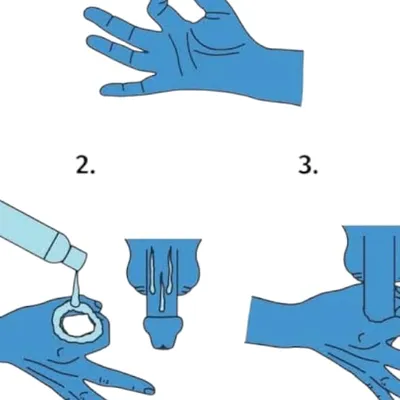 2.

3.